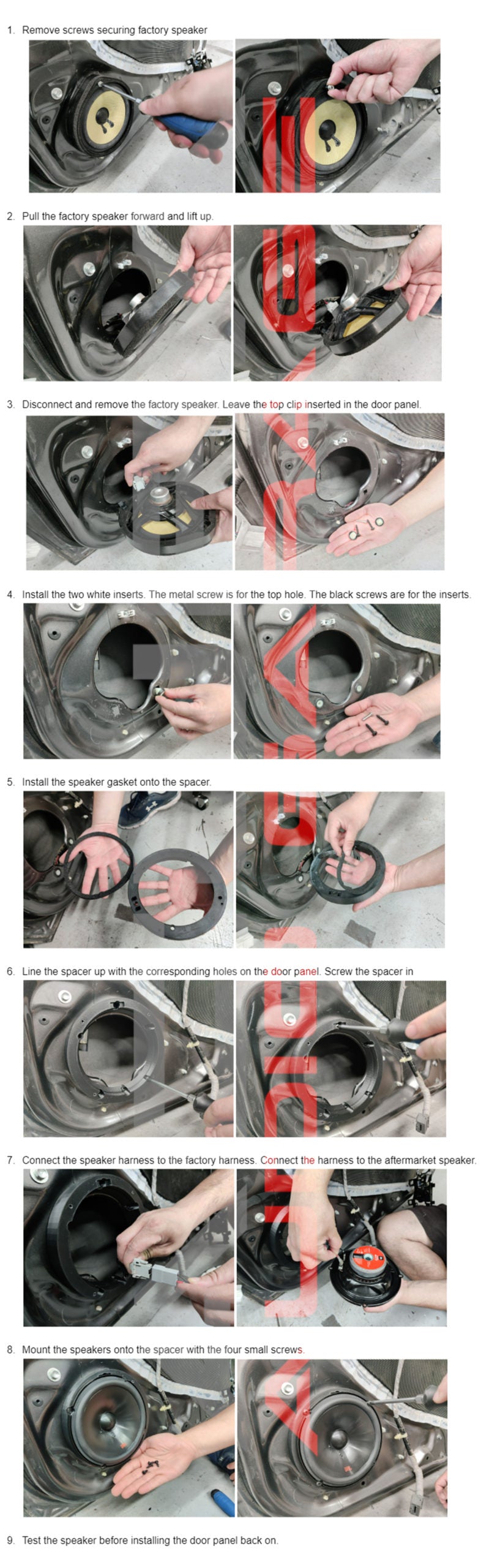 1. Remove screws securing factory speaker

2. Pull the factory speaker forward and lift up.

3. Disconnect and remove the factory speaker. Leave the top clip inserted in the door panel.

4. Install the two white inserts. The metal screw is for the top hole. The black screws are for the inserts.

5. Install the speaker gasket onto the spacer.

6. Line the spacer up with the corresponding holes on the door panel. Screw the spacer in

7. Connect the speaker harness to the factory harness. Connect the harness to the aftermarket speaker.

8. Mount the speakers onto the spacer with the four small screws.

9. Test the speaker before installing the door panel back on.