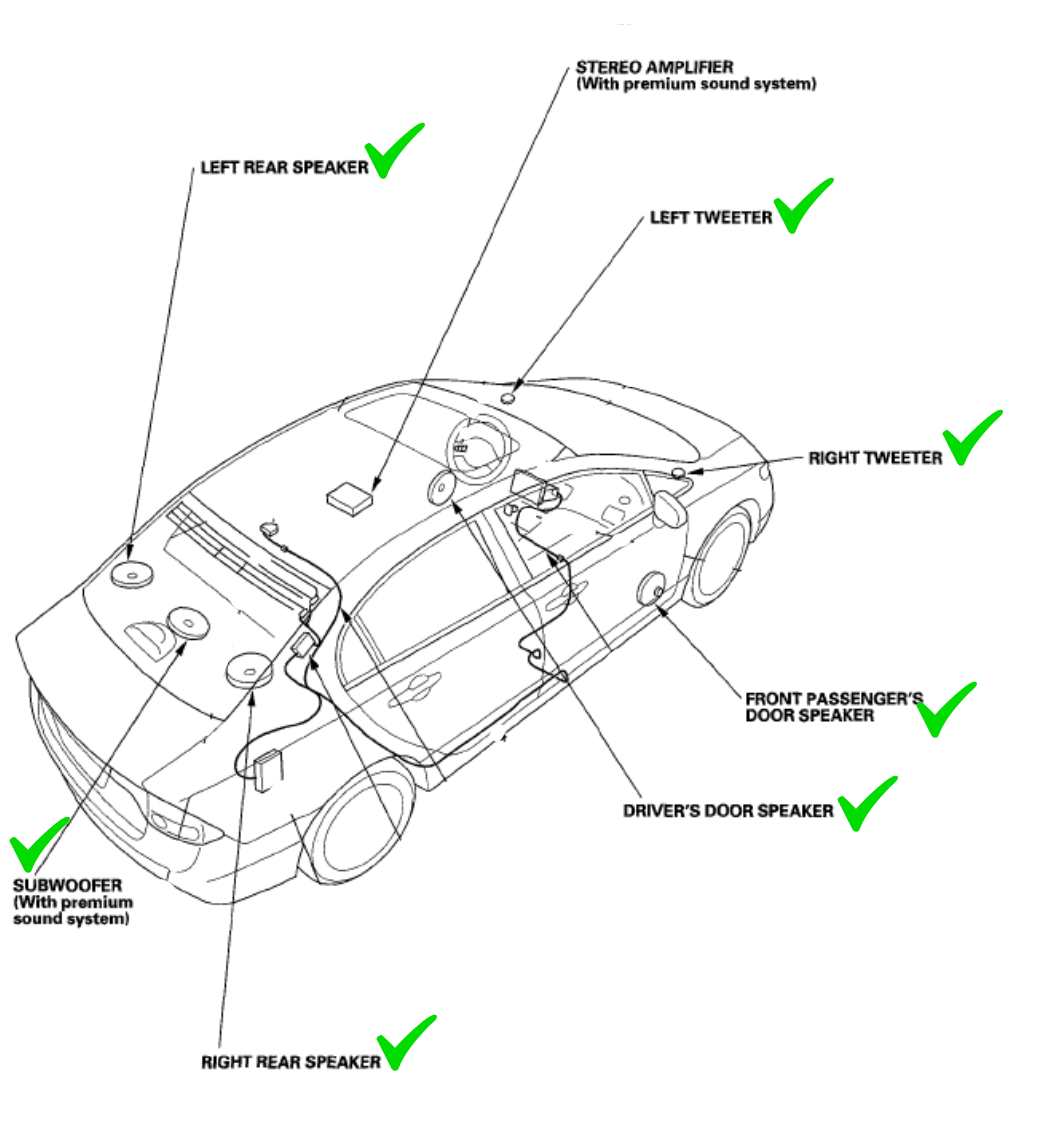 STEREO AMPLIFIER
(With premium sound system)

LEFT REAR SPEAKER

LEFT TWEETER

RIGHT TWEETER

FRONT PASSENGER'S DOOR SPEAKER

DRIVER'S DOOR SPEAKER

SUBWOOFER
(With premium sound system)

RIGHT REAR SPEAKER