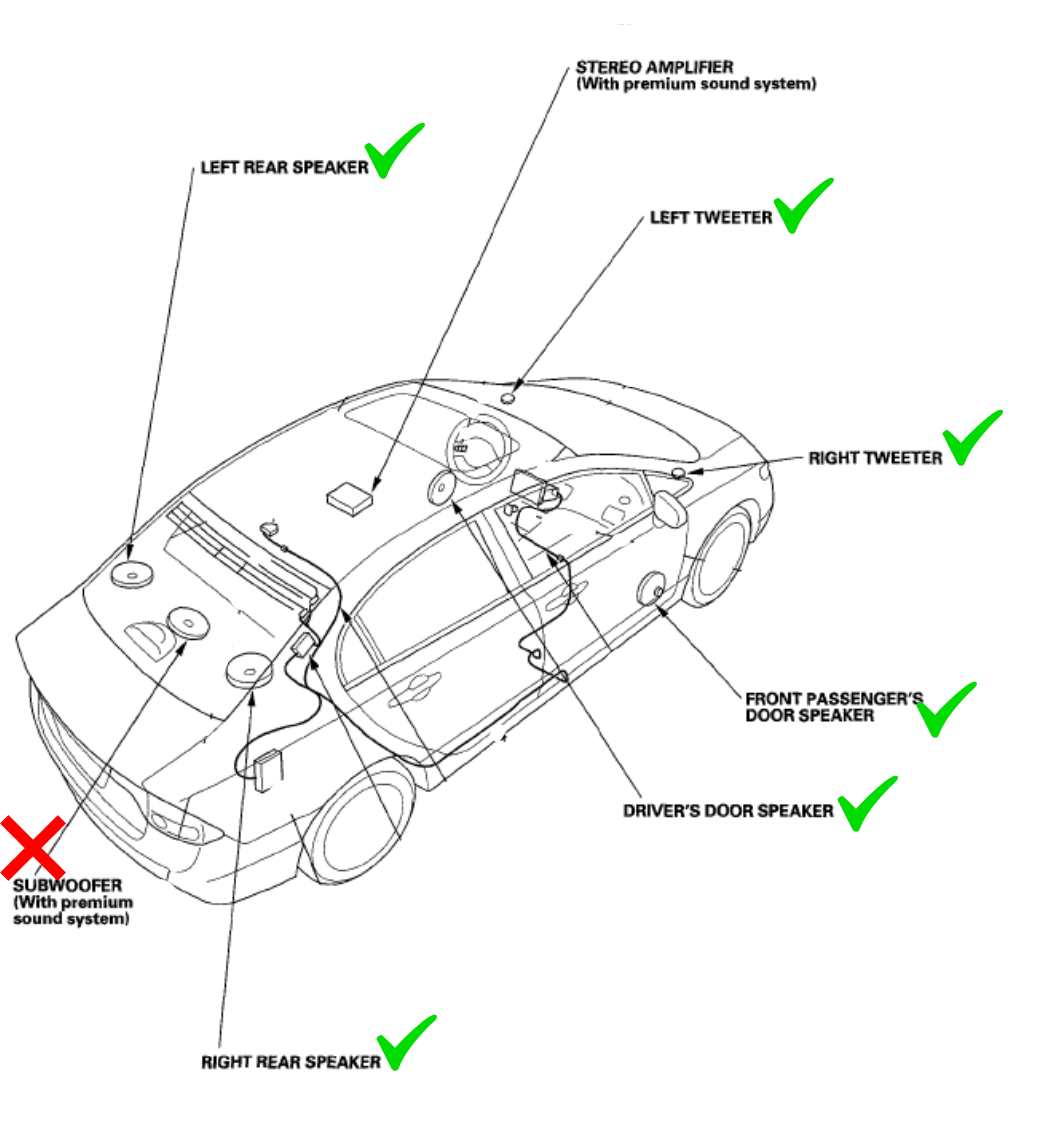 STEREO AMPLIFIER
(With premium sound system)

LEFT REAR SPEAKER

LEFT TWEETER

RIGHT TWEETER

FRONT PASSENGER'S DOOR SPEAKER

DRIVER'S DOOR SPEAKER

SUBWOOFER
(With premium sound system)

RIGHT REAR SPEAKER